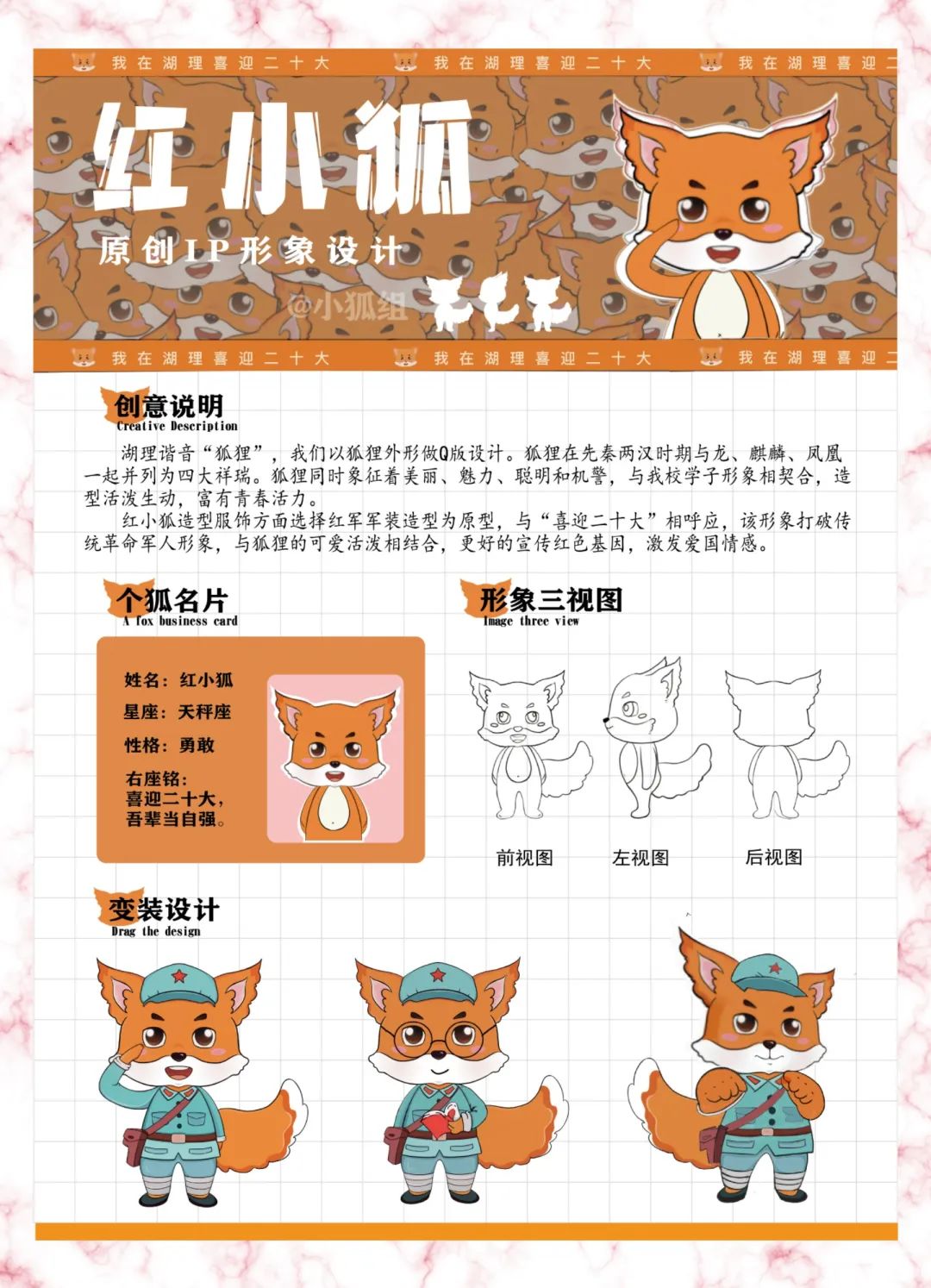 我在湖理喜迎二十大 我在湖理喜迎二十大 我在湖理喜迎二

红小狐

原创IP形象设计

@小狐组

我在湖理喜迎二十大 我在湖理喜迎二十大 我在湖理喜迎二

创意说明
Creative Description

湖理谐音“狐狸”，我们以狐狸外形做Q版设计。狐狸在先秦两汉时期与龙、麒麟、凤凰一起并列为四大祥瑞。狐狸同时象征着美丽、魅力、聪明和机警，与我校学子形象相契合，造型活泼生动，富有青春活力。

红小狐造型服饰方面选择红军军装造型为原型，与“喜迎二十大”相呼应，该形象打破传统革命军人形象，与狐狸的可爱活泼相结合，更好的宣传红色基因，激发爱国情感。

个狐名片
A fox business card

姓名：红小狐
星座：天秤座
性格：勇敢
右座铭：
喜迎二十大，
吾辈当自强。

形象三视图
Image three view

前视图
左视图
后视图

变装设计
Drag the design